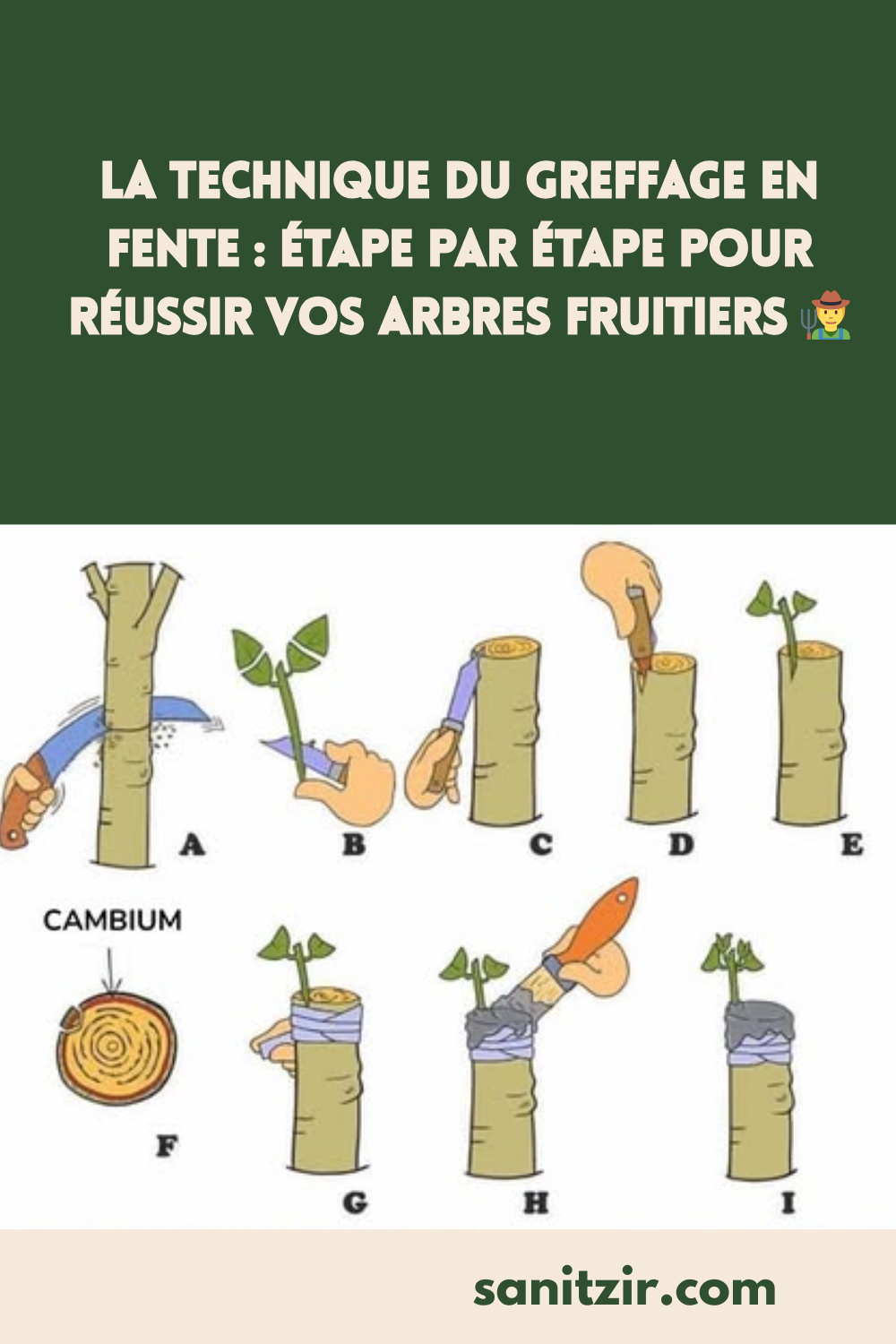 LA TECHNIQUE DU GREFFAGE EN FENTE : ÉTAPE PAR ÉTAPE POUR RÉUSSIR VOS ARBRES FRUITIERS 🧑‍🌾

A B C D E

CAMBIUM

F G H I

sanitzir.com