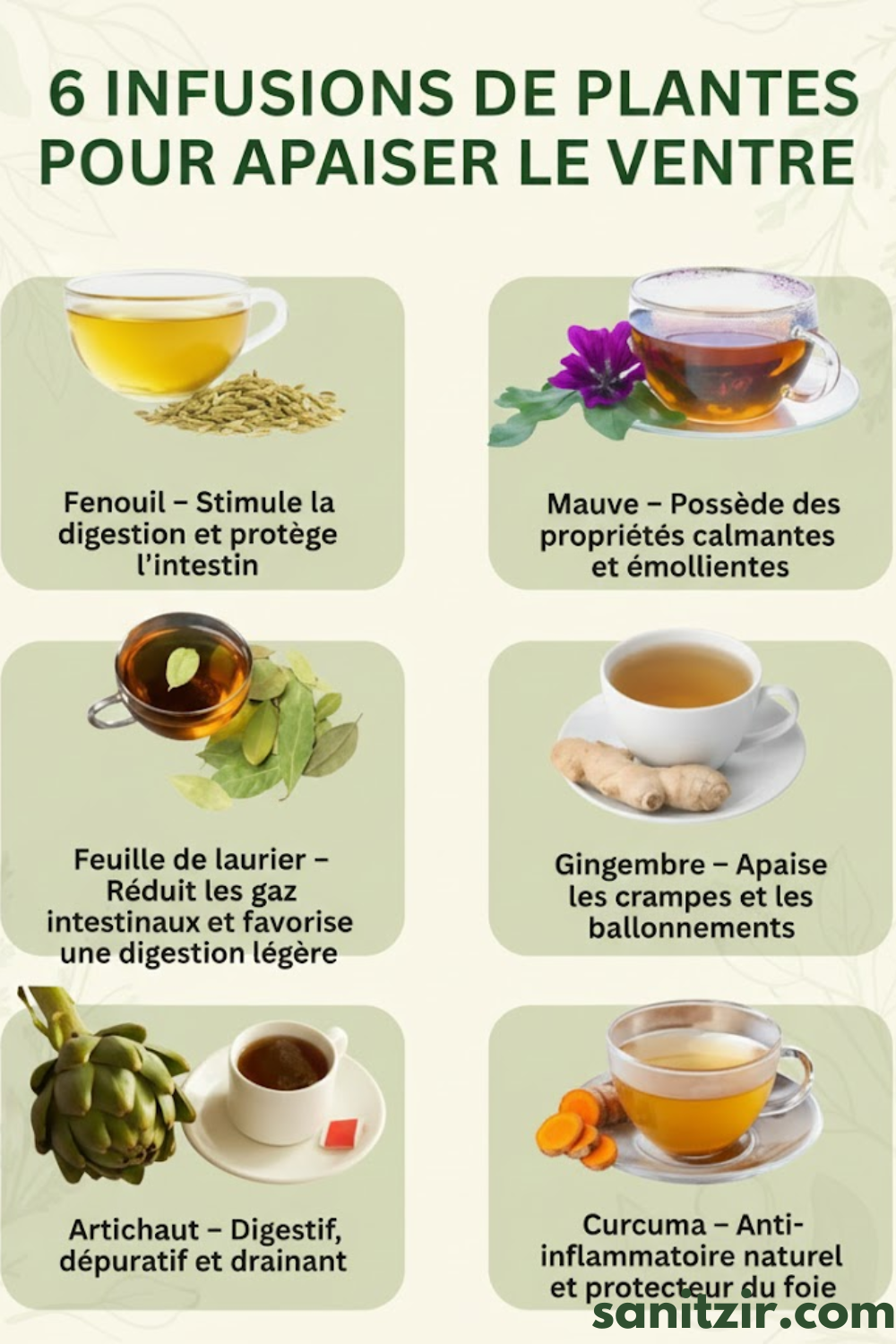 6 INFUSIONS DE PLANTES POUR APAISER LE VENTRE

Fenouil – Stimule la digestion et protège l'intestin

Mauve – Possède des propriétés calmantes et émollientes

Feuille de laurier – Réduit les gaz intestinaux et favorise une digestion légère

Gingembre – Apaise les crampes et les ballonnements

Artichaut – Digestif, dépuratif et drainant

Curcuma – Anti-inflammatoire naturel et protecteur du foie

sanitzir.com